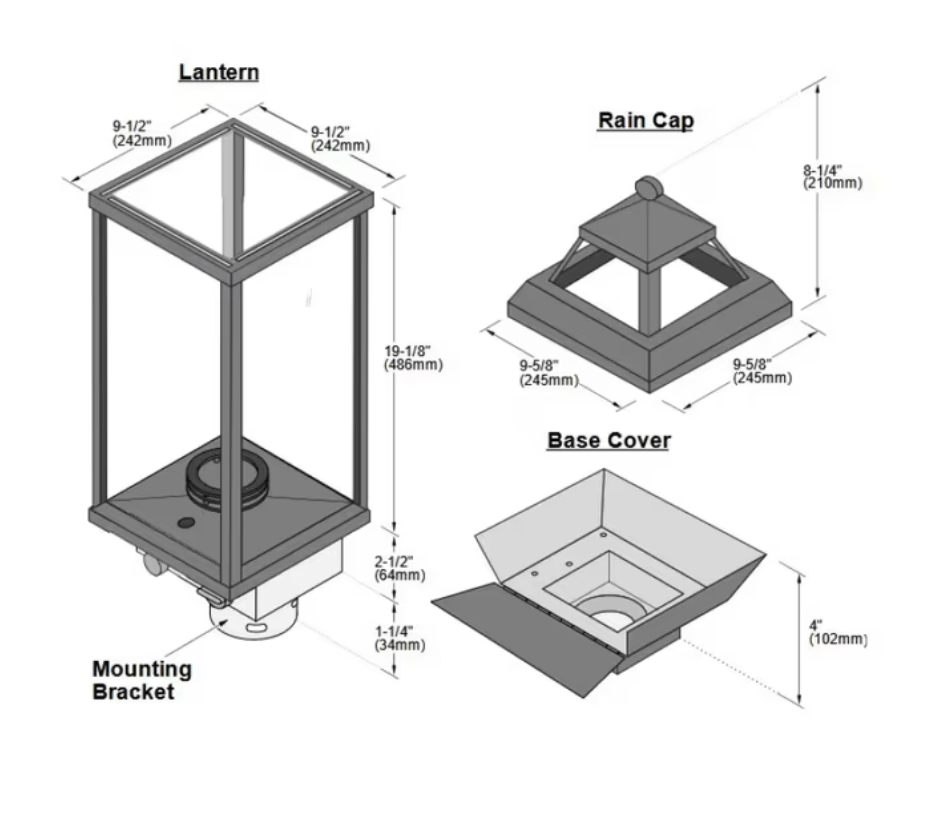 Lantern

9-1/2" (242mm)

9-1/2" (242mm)

19-1/8" (486mm)

2-1/2" (64mm)

1-1/4" (34mm)

Mounting Bracket

Rain Cap

8-1/4" (210mm)

9-5/8" (245mm)

9-5/8" (245mm)

Base Cover

4" (102mm)